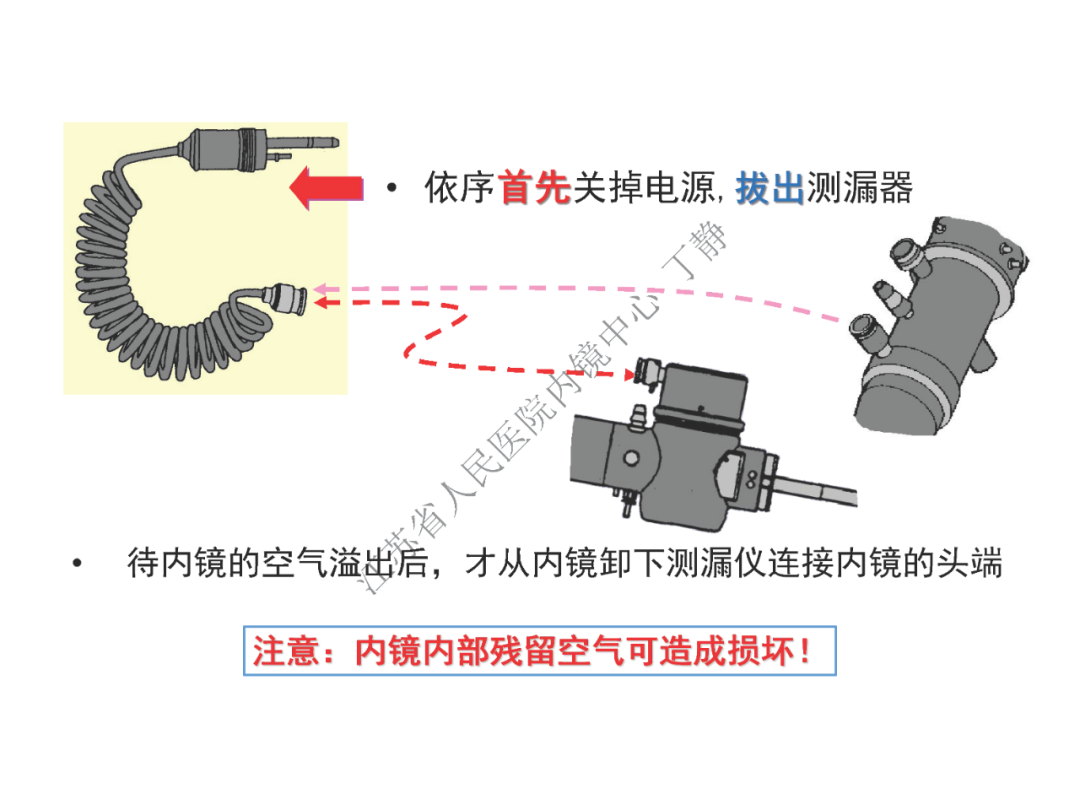 • 依序首先关掉电源, 拔出测漏器

江苏省人民医院内镜中心 丁静

• 待内镜的空气溢出后，才从内镜卸下测漏仪连接内镜的头端

注意：内镜内部残留空气可造成损坏！