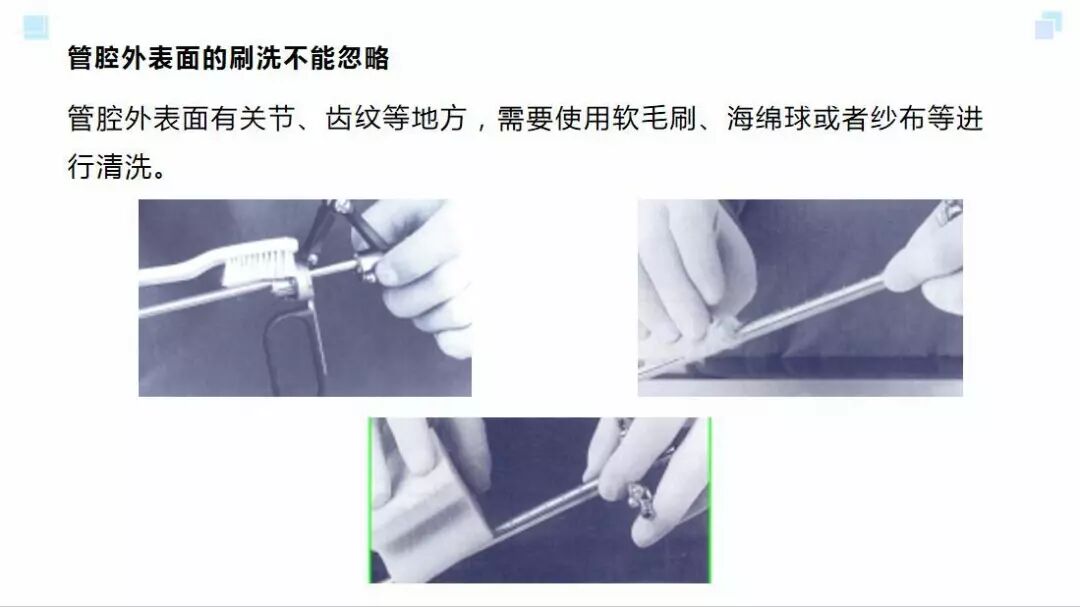 管腔外表面的刷洗不能忽略

管腔外表面有关节、齿纹等地方，需要使用软毛刷、海绵球或者纱布等进行清洗。