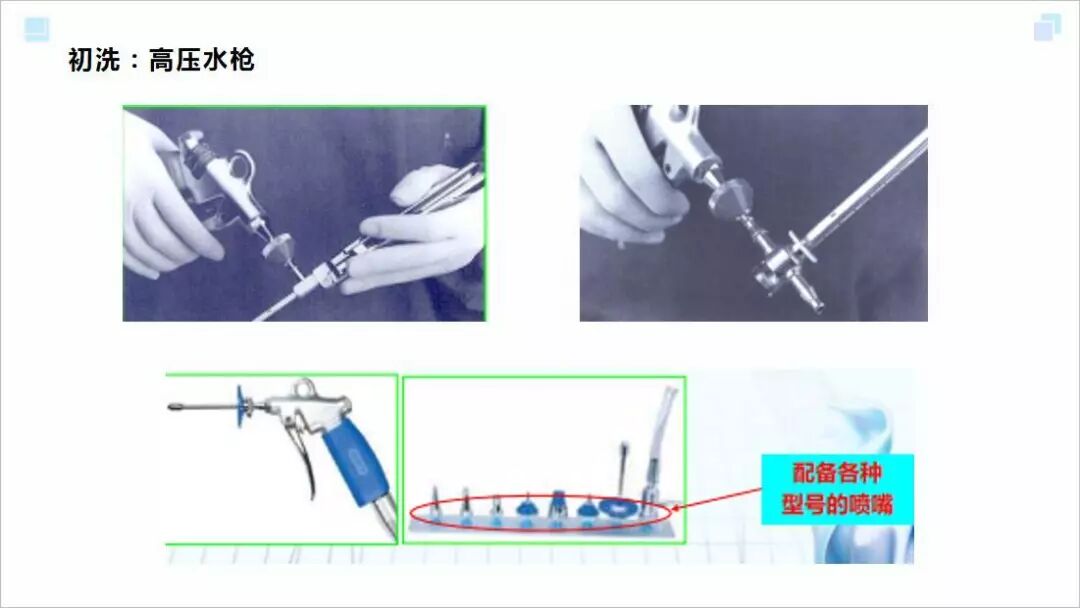 初洗：高压水枪

配备各种型号的喷嘴