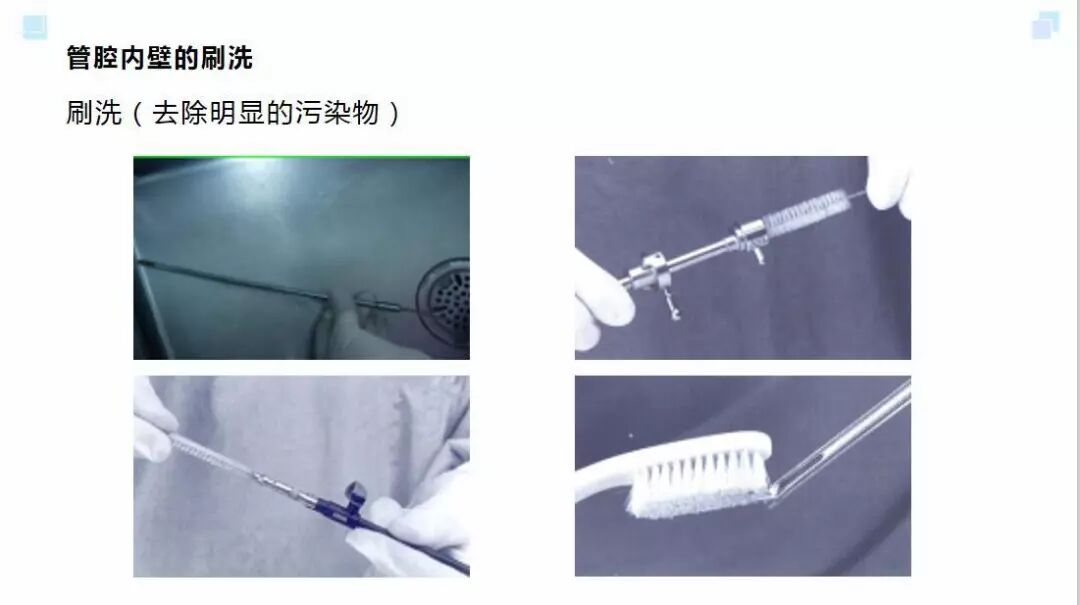 管腔内壁的刷洗

刷洗（去除明显的污染物）