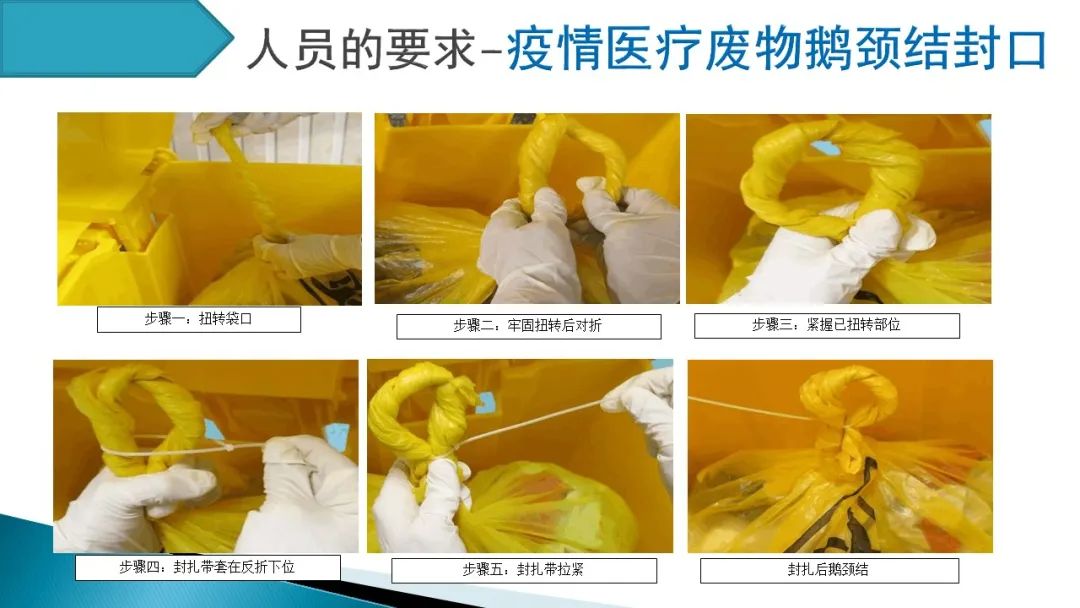 人员的要求-疫情医疗废物鹅颈结封口

步骤一：扭转袋口

步骤二：牢固扭转后对折

步骤三：紧握已扭转部位

步骤四：封扎带套在反折下位

步骤五：封扎带拉紧

封扎后鹅颈结