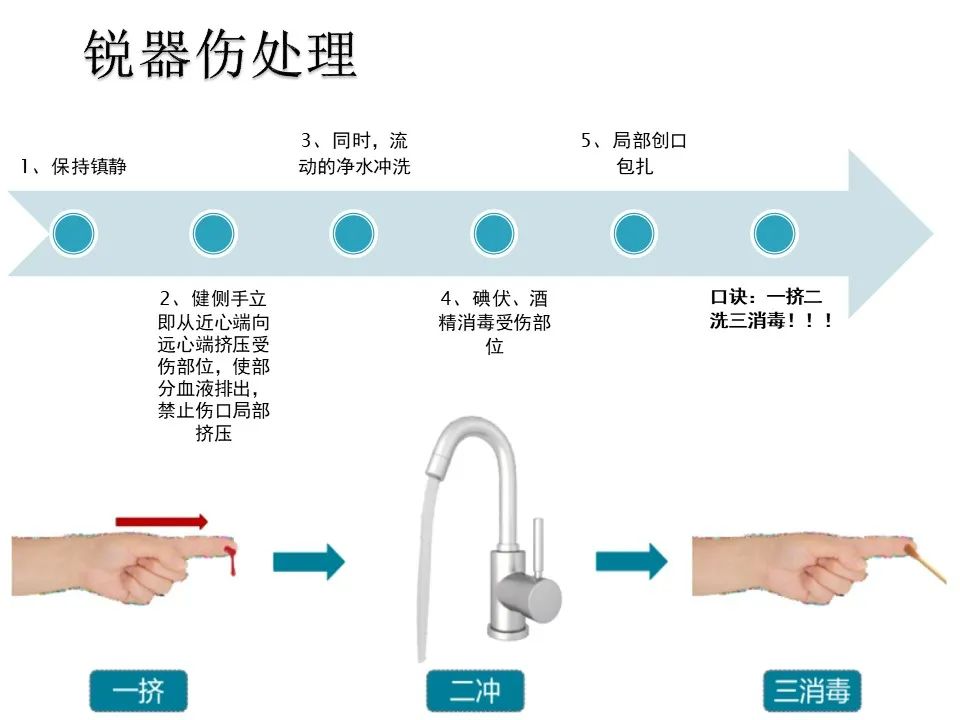 锐器伤处理

1、保持镇静

2、健侧手立即从近心端向远心端挤压受伤部位，使部分血液排出，禁止伤口局部挤压

3、同时，流动的净水冲洗

4、碘伏、酒精消毒受伤部位

5、局部创口包扎

口诀：一挤二洗三消毒！！！

一挤

二冲

三消毒