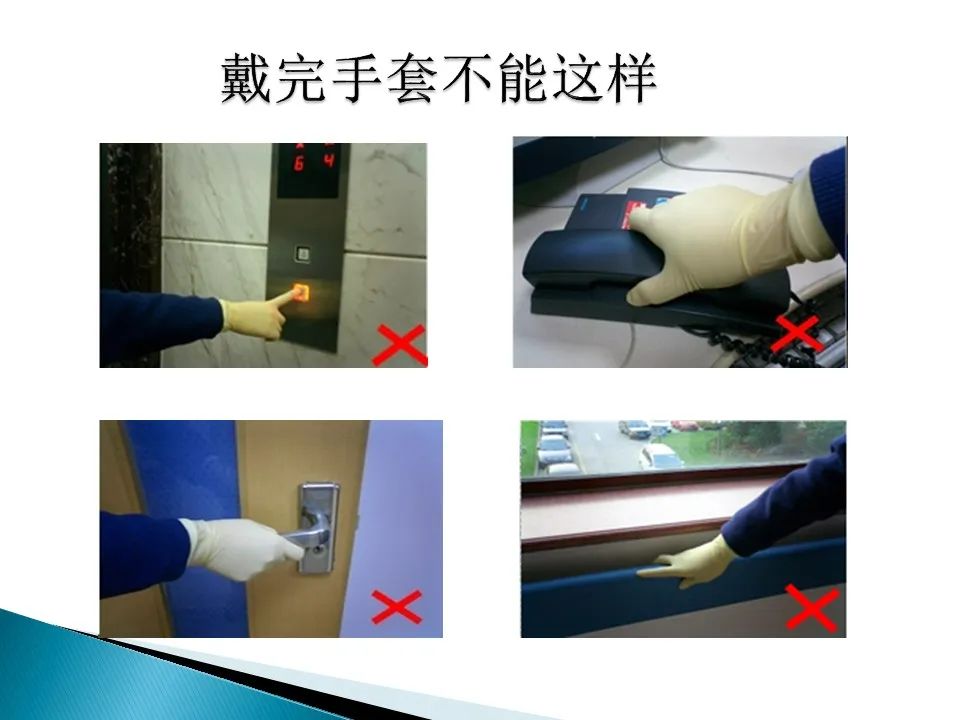 戴完手套不能这样

6 4